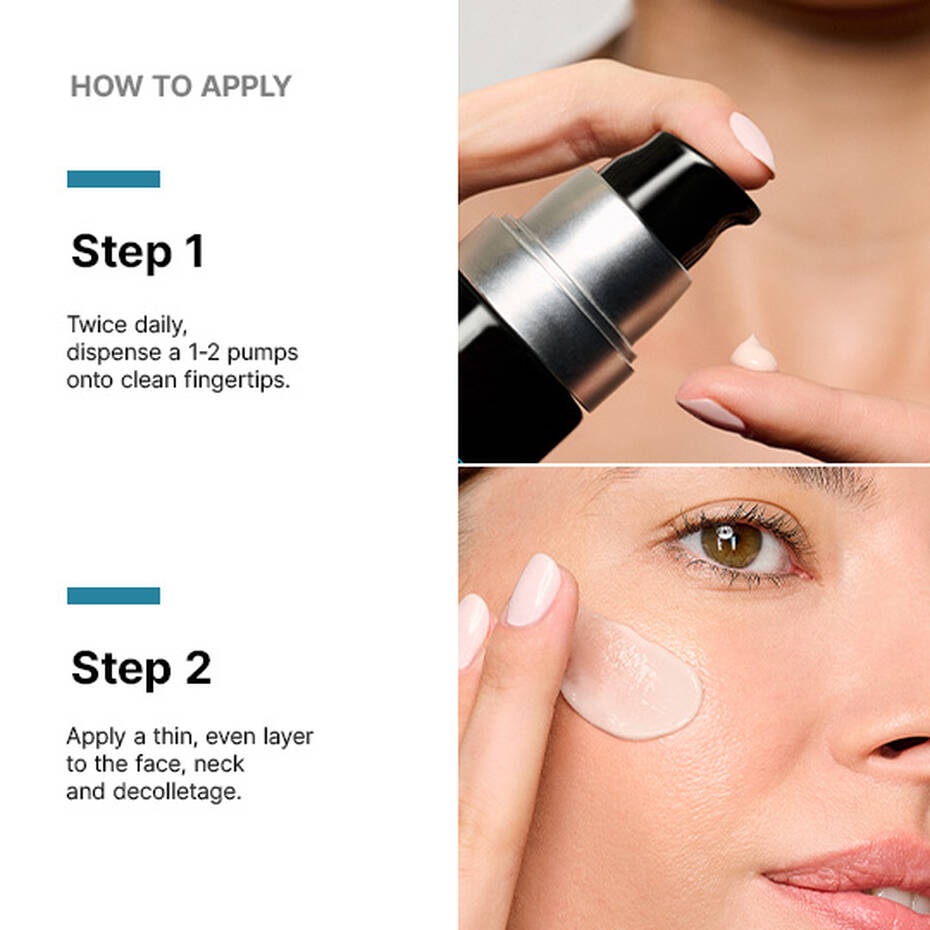 HOW TO APPLY

Step 1

Twice daily, dispense a 1-2 pumps onto clean fingertips.

Step 2

Apply a thin, even layer to the face, neck and decolletage.