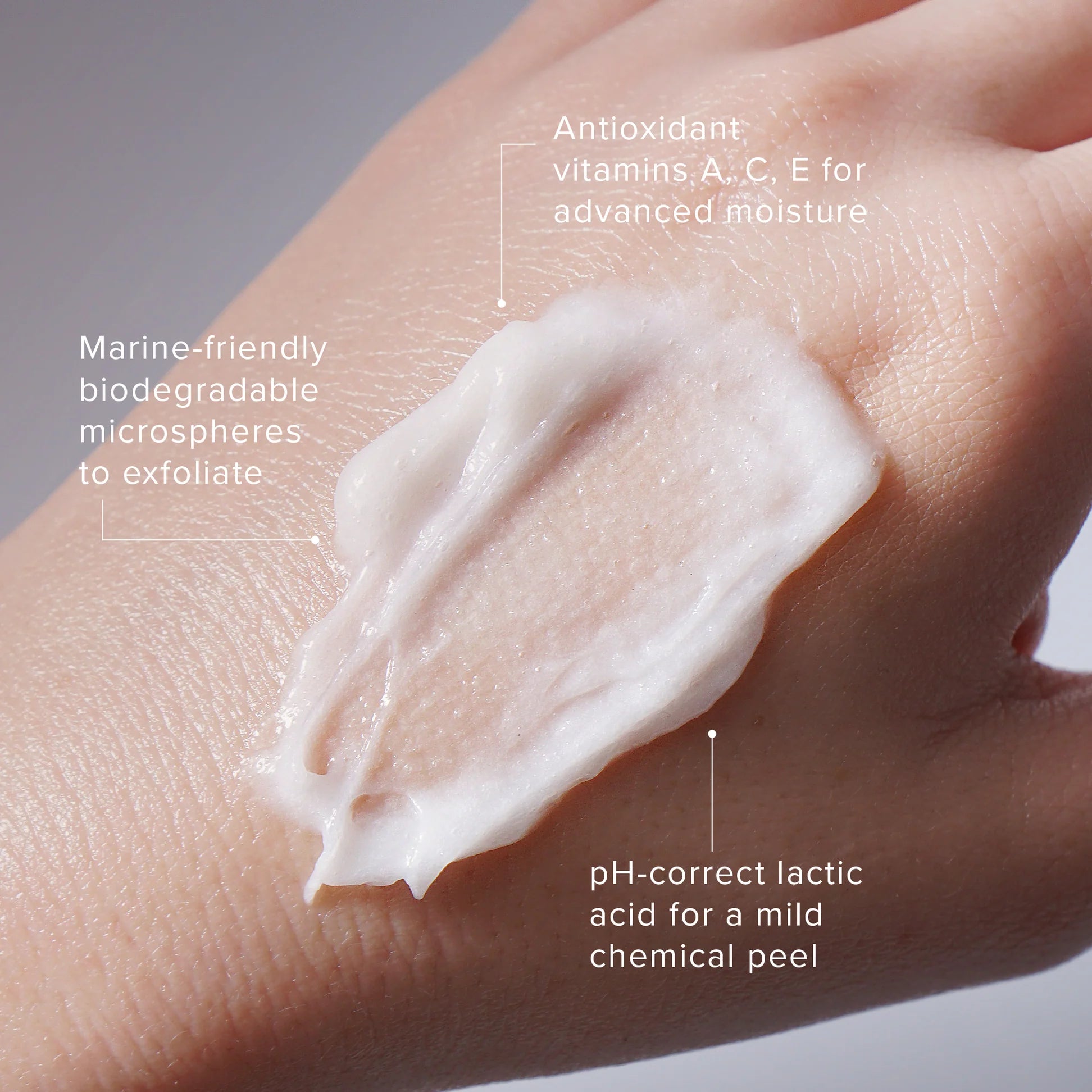 Antioxidant vitamins A, C, E for advanced moisture

Marine-friendly biodegradable microspheres to exfoliate

pH-correct lactic acid for a mild chemical peel